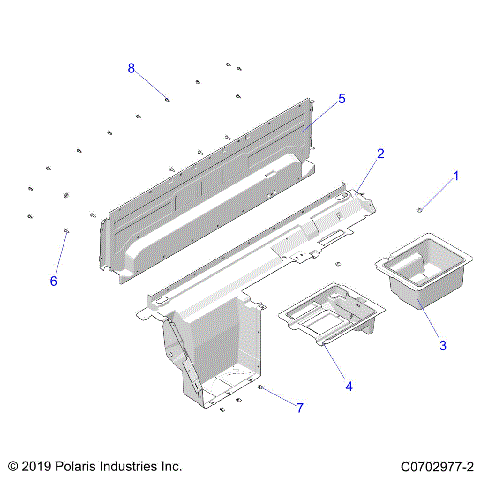 8
5
2
1
6
3
4
7
© 2019 Polaris Industries Inc.
C0702977-2