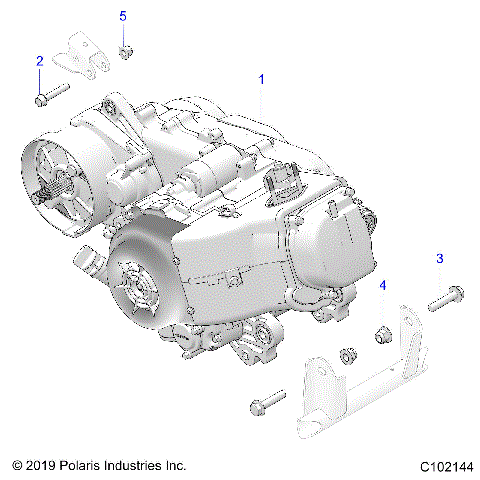 5

2

1

3

4

© 2019 Polaris Industries Inc.

C102144