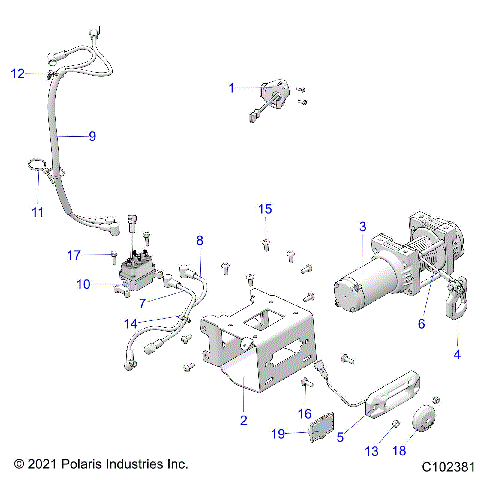 12
1
9
11
15
3
17
8
10
7
14
6
4
2
16
19
5
13
18
© 2021 Polaris Industries Inc.
C102381