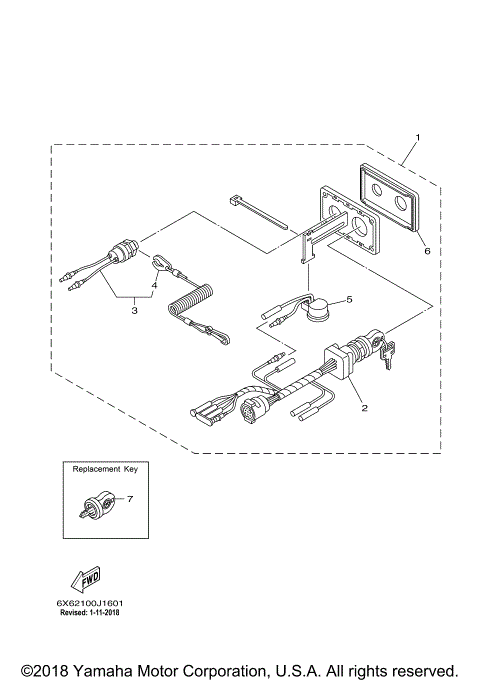 1

6

4

3

5

2

Replacement Key

7

FWD

6X62100J1601
Revised: 1-11-2018

©2018 Yamaha Motor Corporation, U.S.A. All rights reserved.