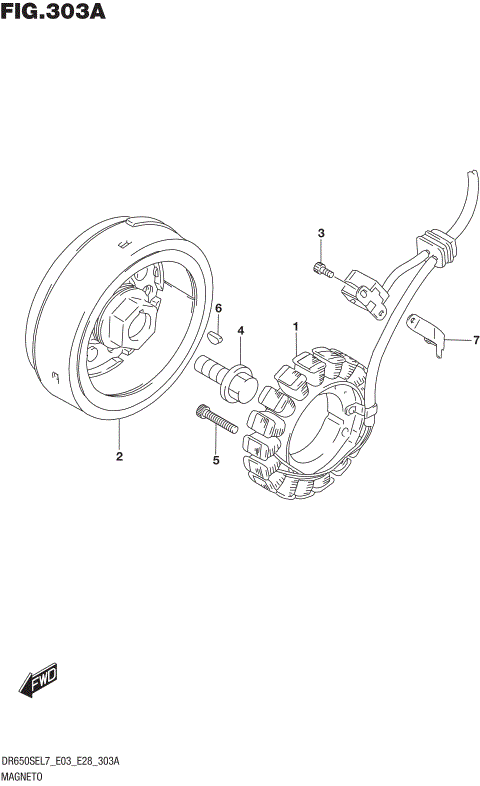 FIG.303A

3

6

4

1

7

2

5

FWD

DR650SEL7_E03_E28_303A
MAGNETO