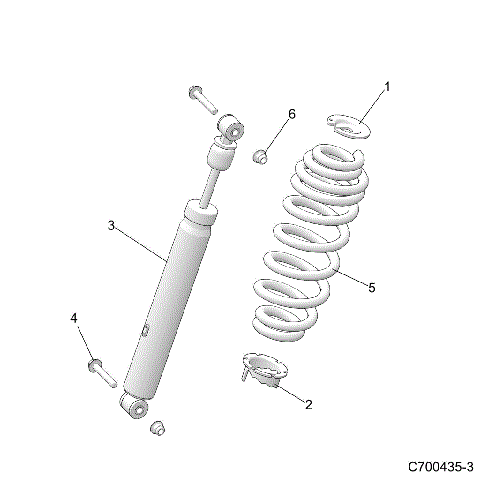 1
6
3
5
4
2
C700435-3