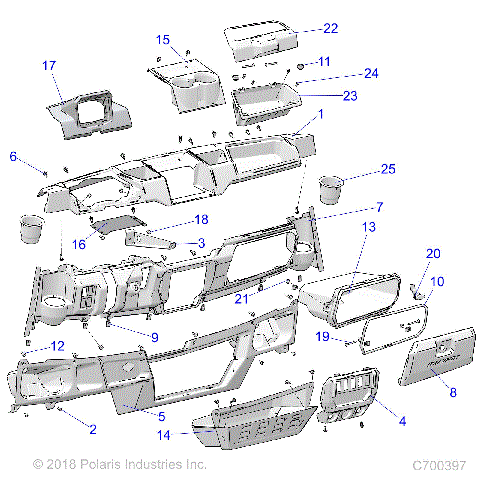 22
15
11
17
24
23
1
6
25
7
18
13
16
3
20
10
21
9
19
12
8
5
4
2
14
© 2018 Polaris Industries Inc.
C700397