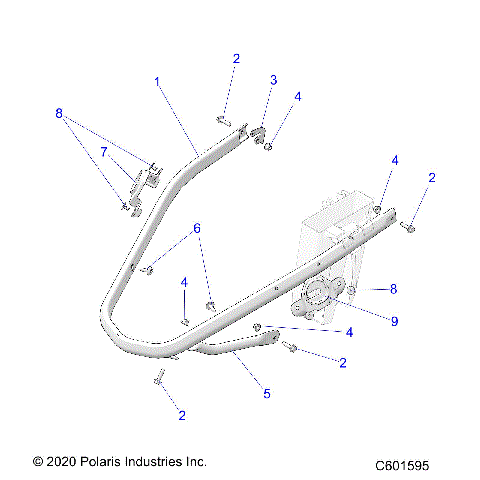 2
1
3
4
8
7
4
2
6
4
8
9
4
2
5
2

© 2020 Polaris Industries Inc.

C601595