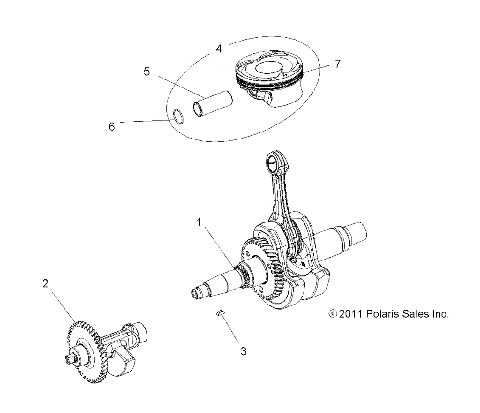 4
5
7
6
1
2
© 2011 Polaris Sales Inc.
3