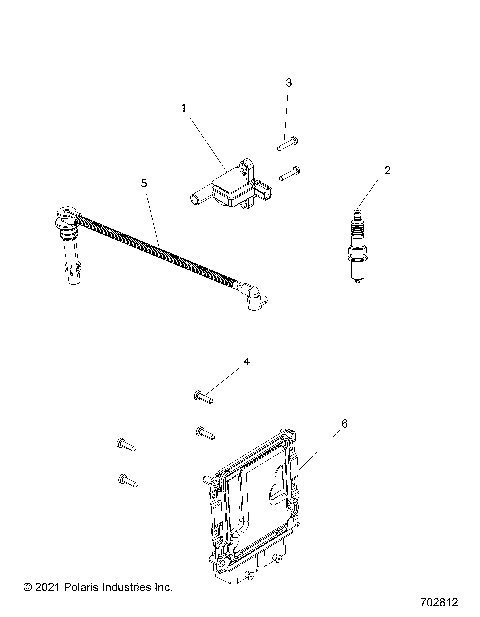 3
1
2
5
4
6
© 2021 Polaris Industries Inc.
702812