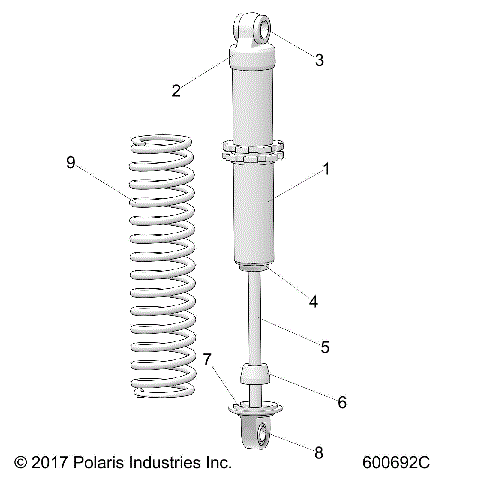 3
2
9
1
4
5
7
6
8
© 2017 Polaris Industries Inc.
600692C