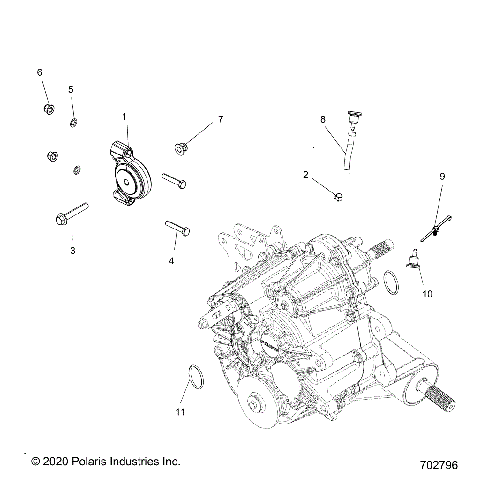 6
5
1
7
8
2
9
3
4
10
11
© 2020 Polaris Industries Inc.
702796