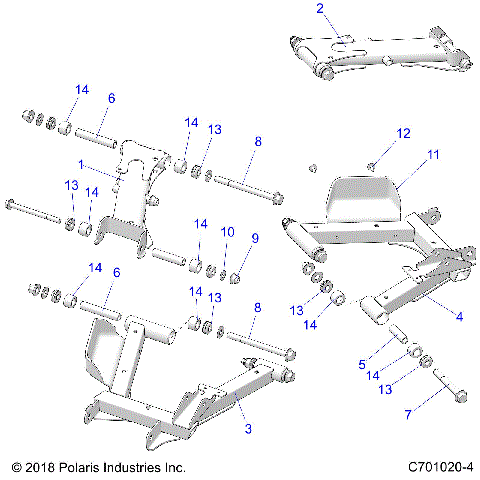 2

14
6
14
13
8
12
11
1
13
14
14
10
9
14
6
14
13
8
13
14
4
5
14
13
7
3

© 2018 Polaris Industries Inc.
C701020-4