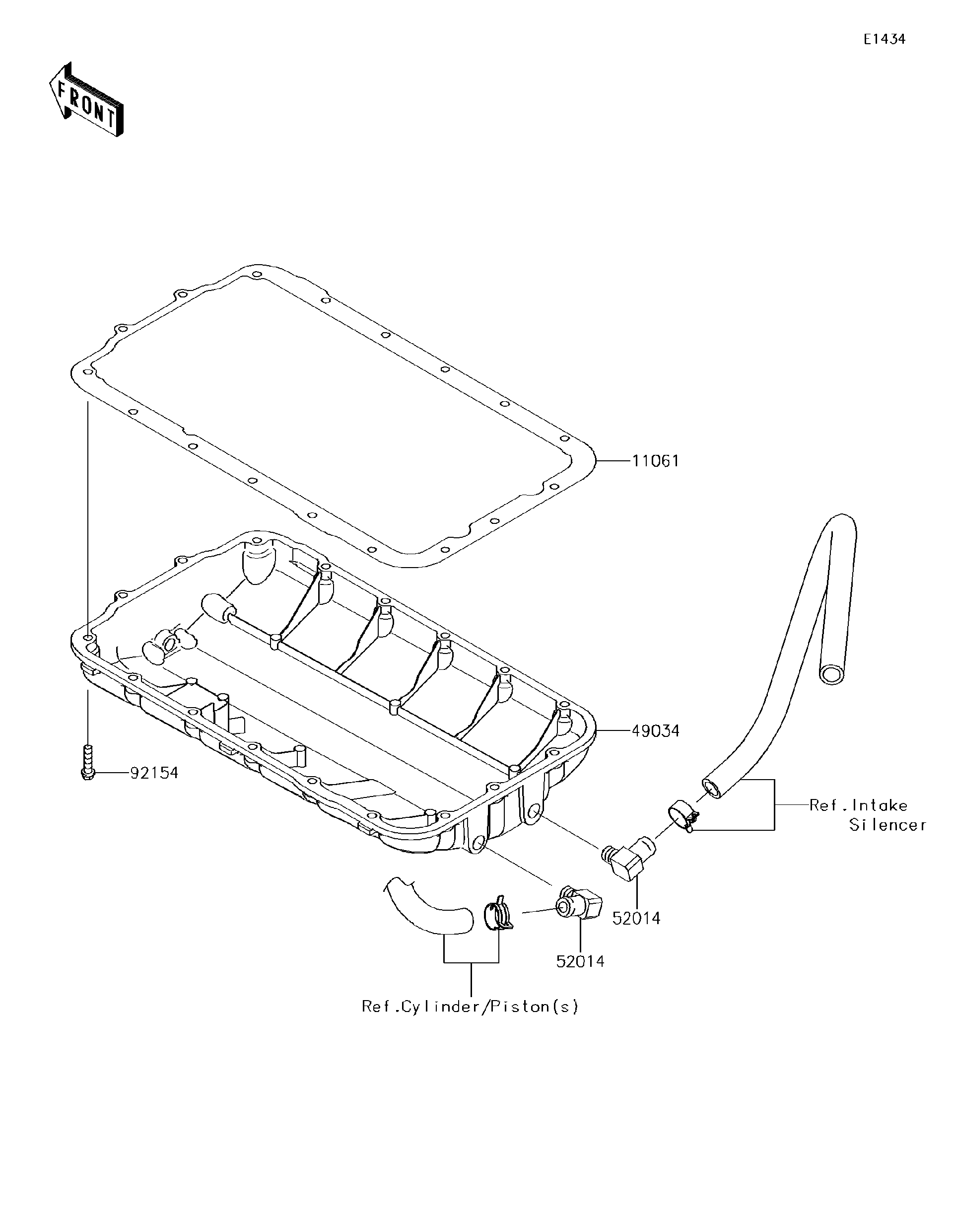 E1434

FRONT

11061

49034

92154

Ref.Intake Silencer

52014

52014

Ref.Cylinder/Piston(s)