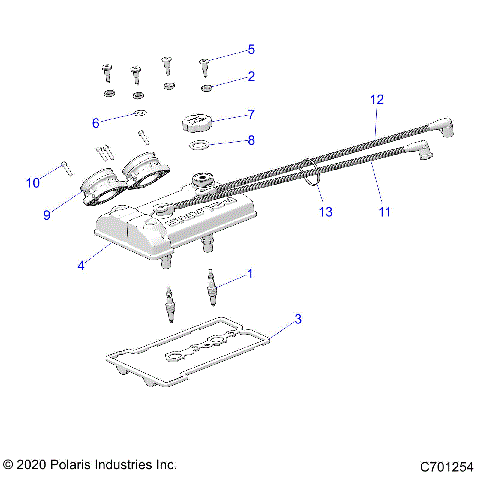 5
2
12
6
7
8
10
9
13
11
4
1
3

© 2020 Polaris Industries Inc.
C701254