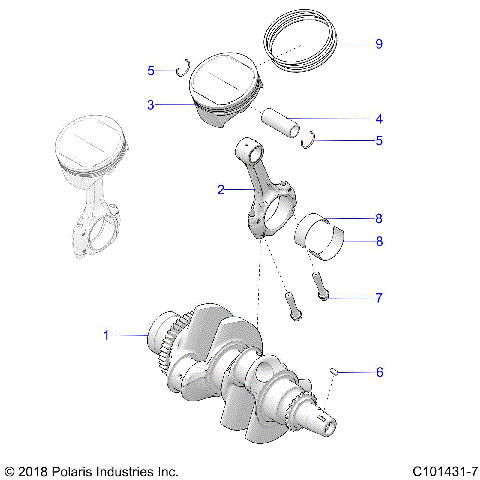 9
5
3
4
5
2
8
8
7
1
6
© 2018 Polaris Industries Inc.
C101431-7