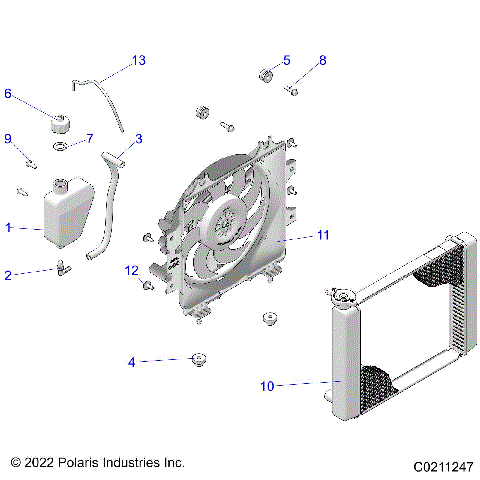 13
5
8
6
9
7
3
1
11
2
12
4
10

© 2022 Polaris Industries Inc.
C0211247