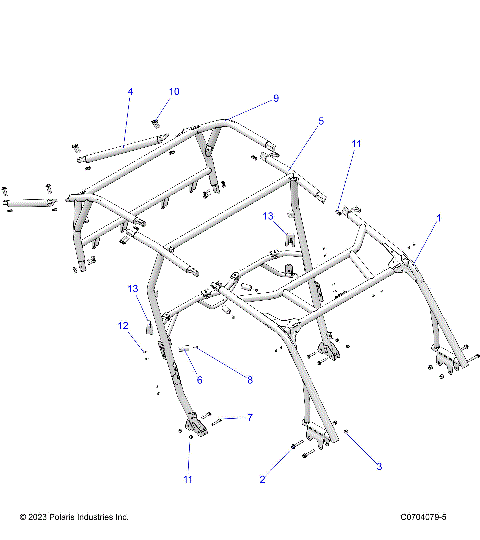 4
10
9
5
11
1
13
13
12
6
8
7
11
2
3

© 2023 Polaris Industries Inc.
C0704079-5