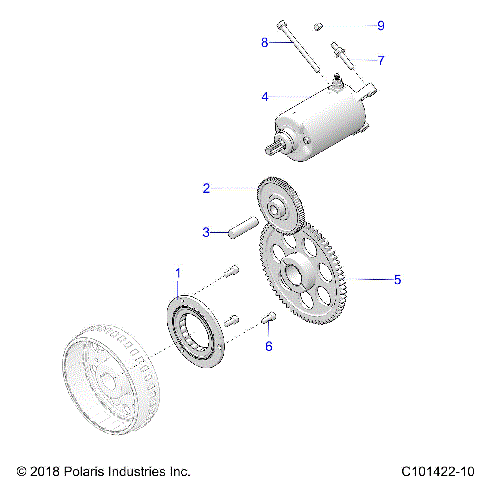 9
8
7
4
2
3
1
5
6

© 2018 Polaris Industries Inc.

C101422-10