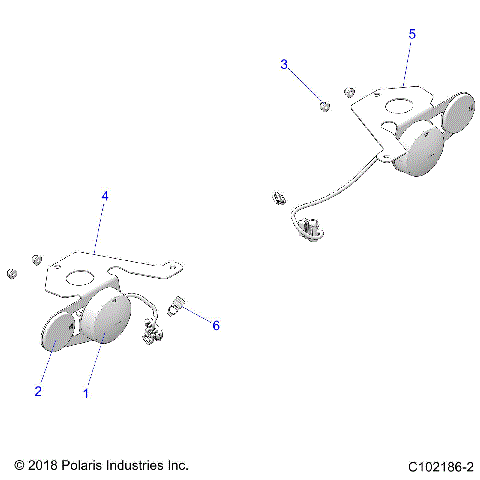 5

3

4

6

2

1

© 2018 Polaris Industries Inc.

C102186-2