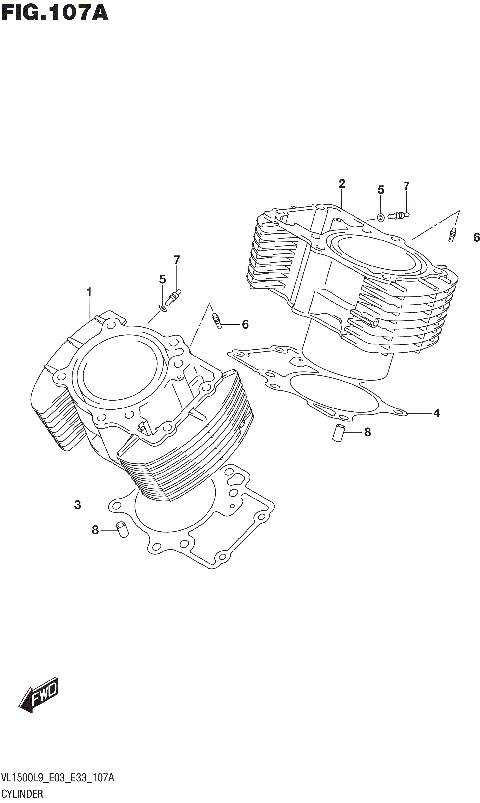 FIG.107A

2
5
7
6
7
5
1
6
4
8
3
8

FWD

VL1500L9_E03_E33_107A
CYLINDER