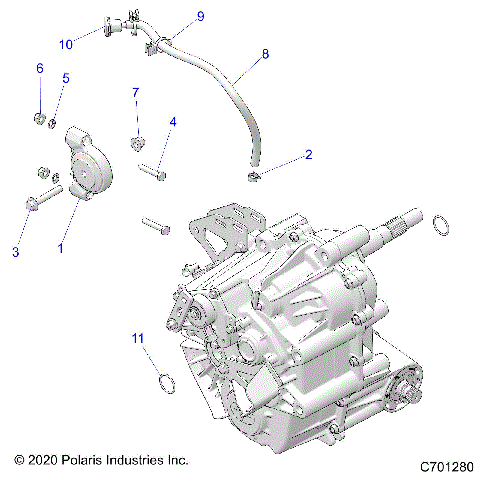 10
9
8
6
5
7
4
2
3
1
11
© 2020 Polaris Industries Inc.
C701280