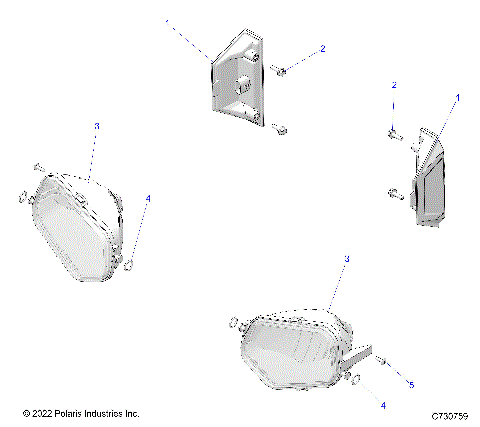 2
2
1
3
4
3
5
4
© 2022 Polaris Industries Inc.
C730759