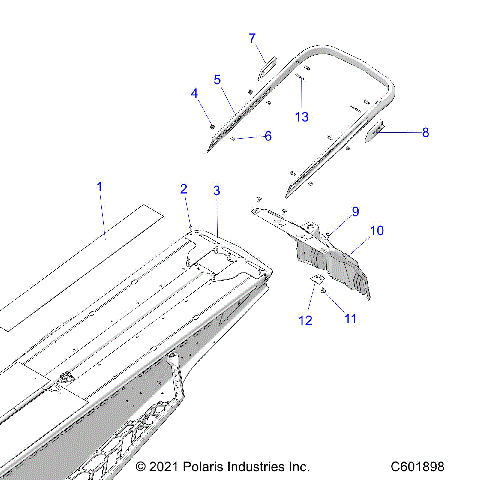 7
5
4
13
6
8
1
2
3
9
10
12
11
© 2021 Polaris Industries Inc.
C601898