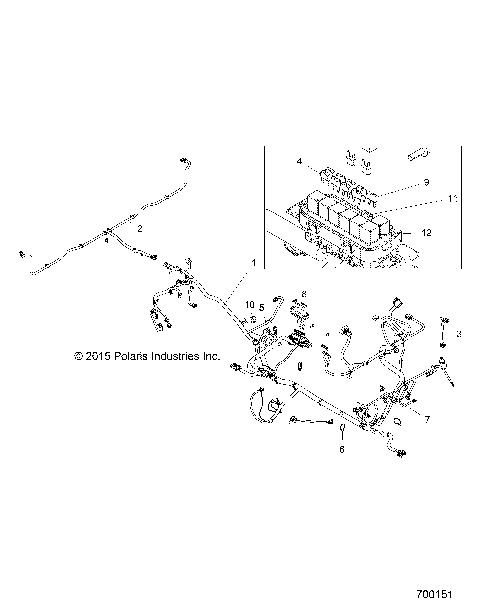 4
9
11
12
2
1
10
5
8
3
© 2015 Polaris Industries Inc.
7
6
700151