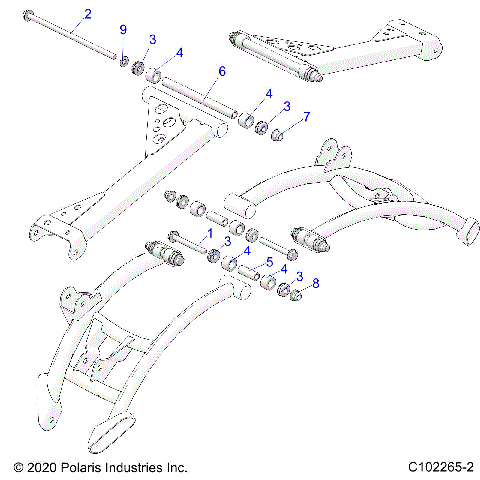 2
9
3
4
6
4
3
7
1
3
4
5
4
3
8

© 2020 Polaris Industries Inc.
C102265-2