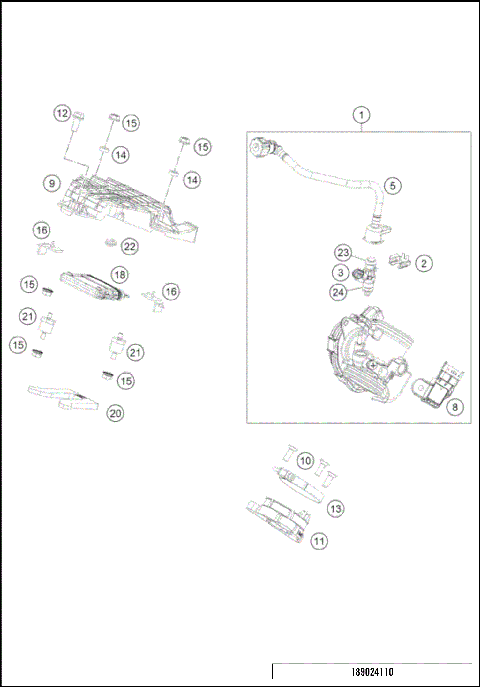 12
15
14
15
14
9
16
22
18
15
16
21
15
21
15
20
1
5
23
2
3
24
8
10
13
11
189024110