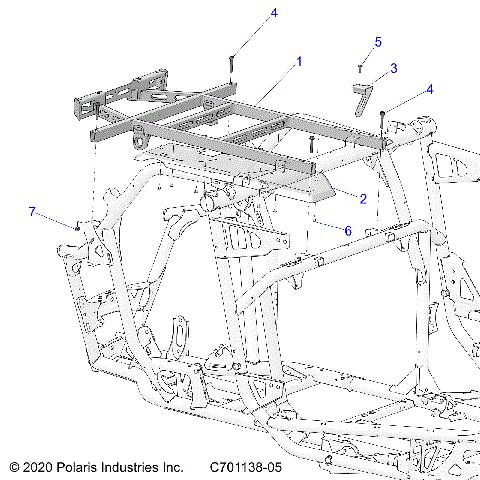 4
5
1
3
4
2
7
6
© 2020 Polaris Industries Inc. C701138-05