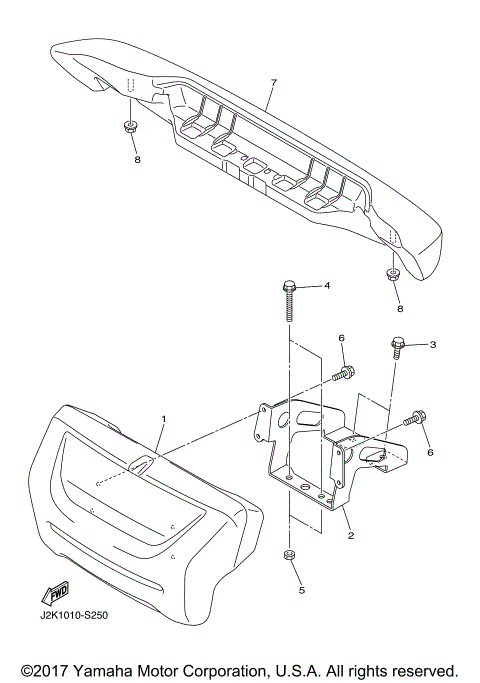 7
8
8
4
6
3
1
6
2
5
FWD
J2K1010-S250
©2017 Yamaha Motor Corporation, U.S.A. All rights reserved.