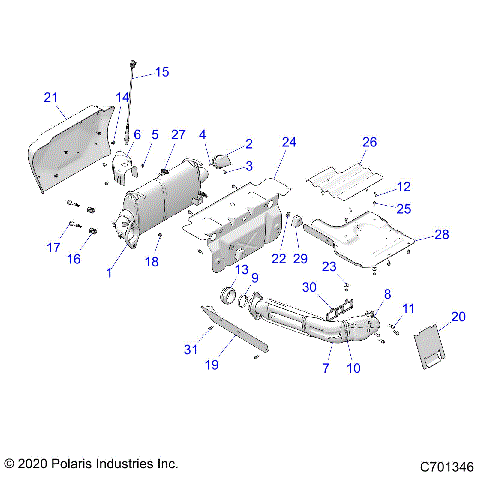 15
21
14
6
5
27
4
2
3
24
26
12
25
28
17
16
1
18
22
29
23
13
9
30
8
11
20
31
19
7
10

© 2020 Polaris Industries Inc.

C701346