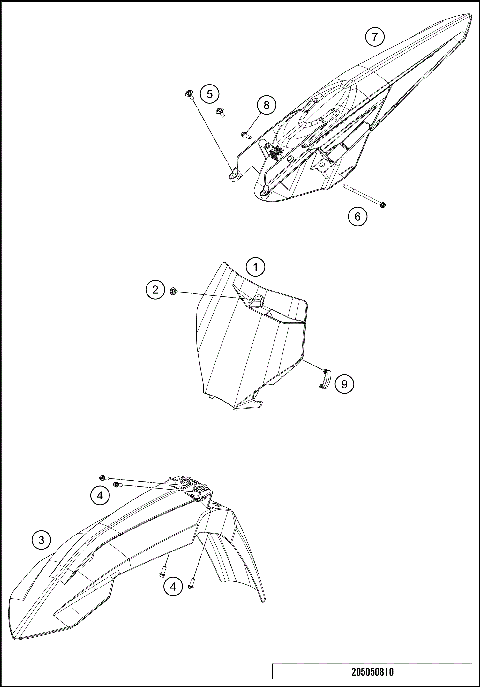 7
5
8
6
1
2
9
4
3
4
205050810