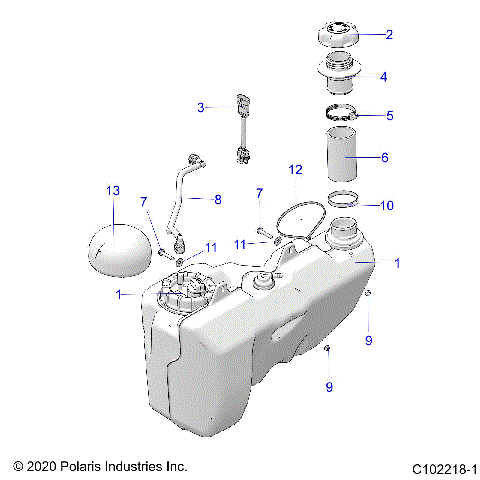 2
4
3
5
6
12
13
7
8
7
10
11
11
1
1
9
9
© 2020 Polaris Industries Inc.
C102218-1