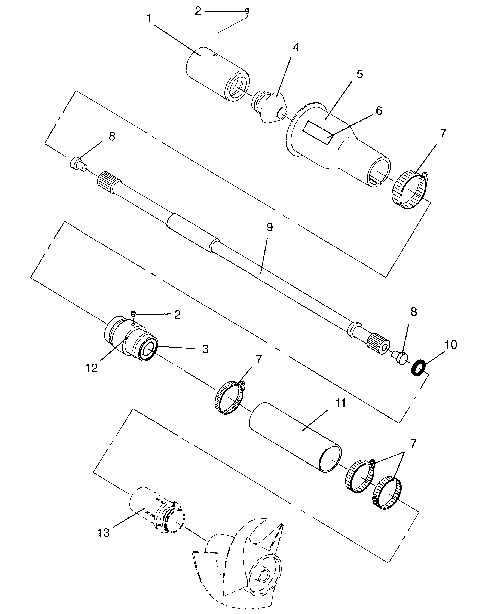 2
1
4
5
6
7
8
9
2
3
12
8
10
7
11
7
13