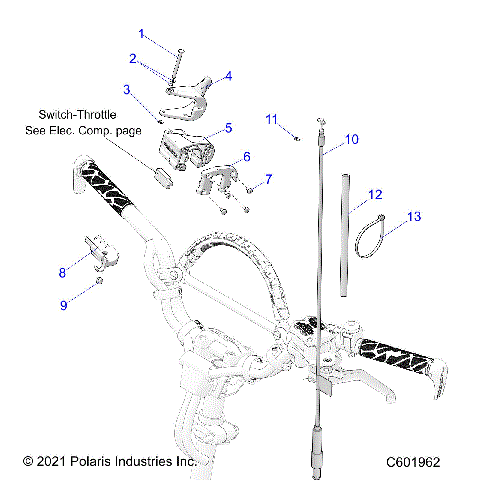 1
2
4
3
Switch-Throttle
See Elec. Comp. page
5
11
10
6
7
12
13
8
9
© 2021 Polaris Industries Inc.
C601962