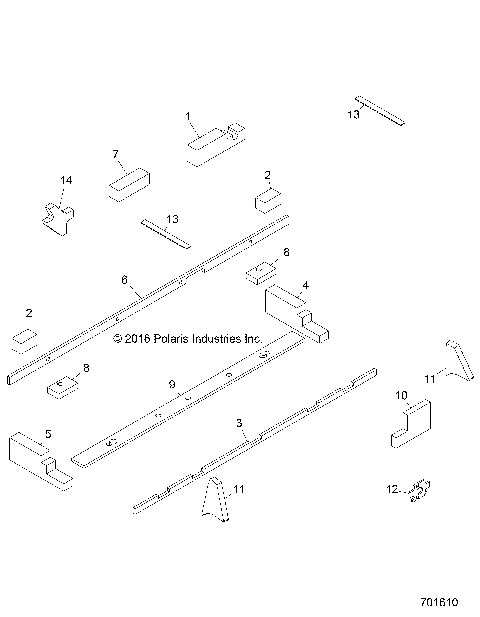 13
1
7
14
2
13
8
6
4
2
© 2016 Polaris Industries Inc.
8
9
11
10
5
3
11
12
701610