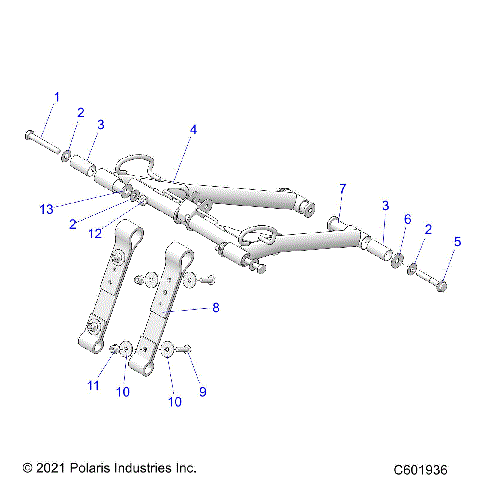 1
2
3
4
13
2
12
7
3
6
2
5
8
11
10
10
9

© 2021 Polaris Industries Inc.

C601936