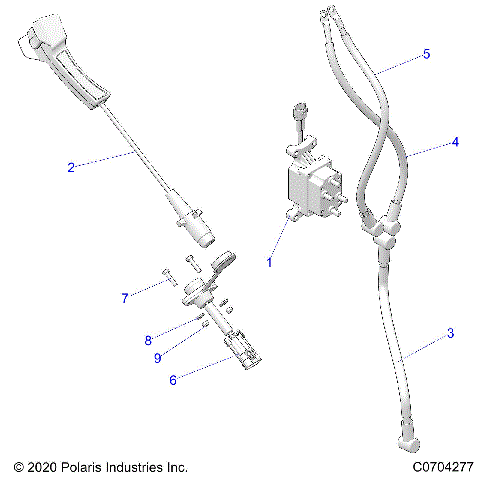 5
4
2
1
7
8
9
6
3
© 2020 Polaris Industries Inc.
C0704277