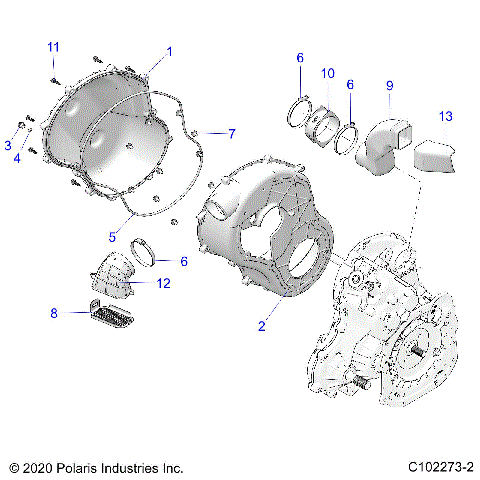 11
1
6
10
6
9
13
3
4
7
5
6
12
8
2
© 2020 Polaris Industries Inc.
C102273-2