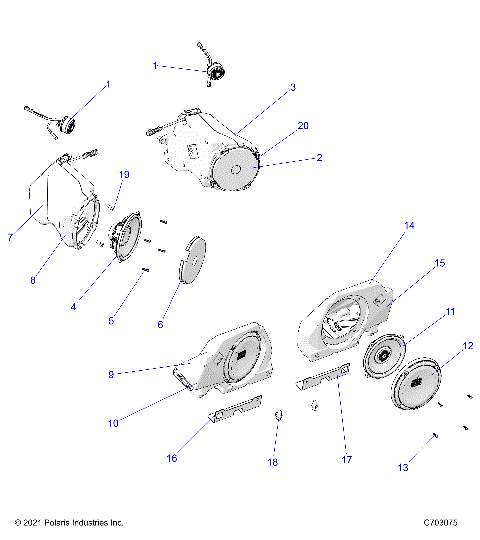 1
1
3
20
2
19
7
8
4
5
6
14
15
11
12
9
10
16
18
17
13

© 2021 Polaris Industries Inc.

C703075