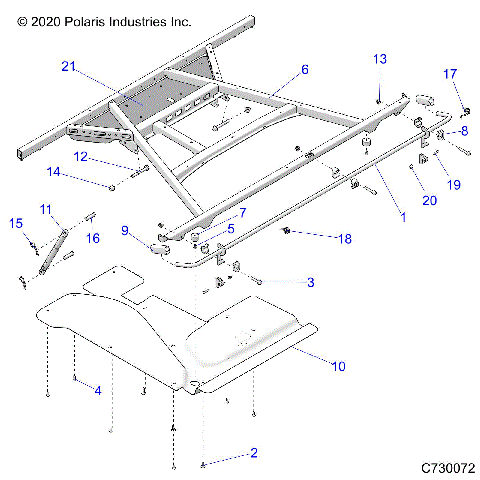 © 2020 Polaris Industries Inc.

21
6
13
17
8
12
14
19
20
1
11
15
16
7
9
5
18
3
10
4
2
C730072