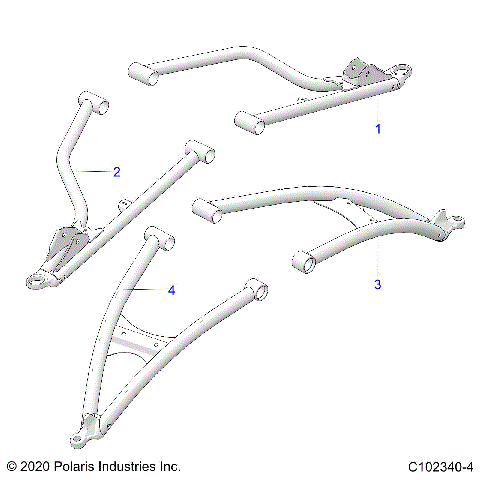 1

2

3

4

© 2020 Polaris Industries Inc.

C102340-4