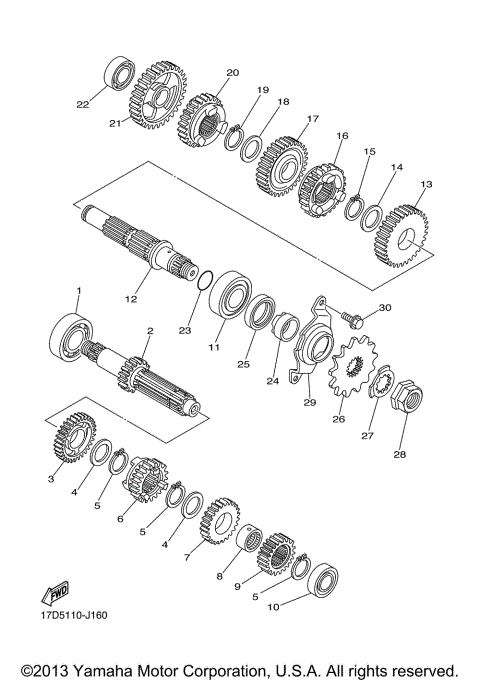 22
21
20
19
18
17
16
15
14
13
12
23
11
25
24
30
29
26
27
28
1
2
3
4
5
6
5
4
7
8
9
5
10
FWD
17D5110-J160
©2013 Yamaha Motor Corporation, U.S.A. All rights reserved.