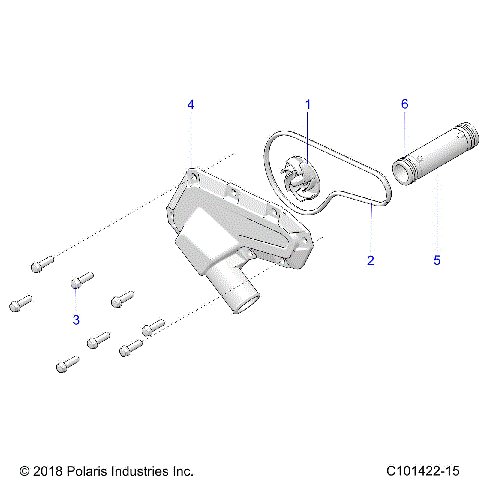 4

1

6

2

5

3

© 2018 Polaris Industries Inc.

C101422-15