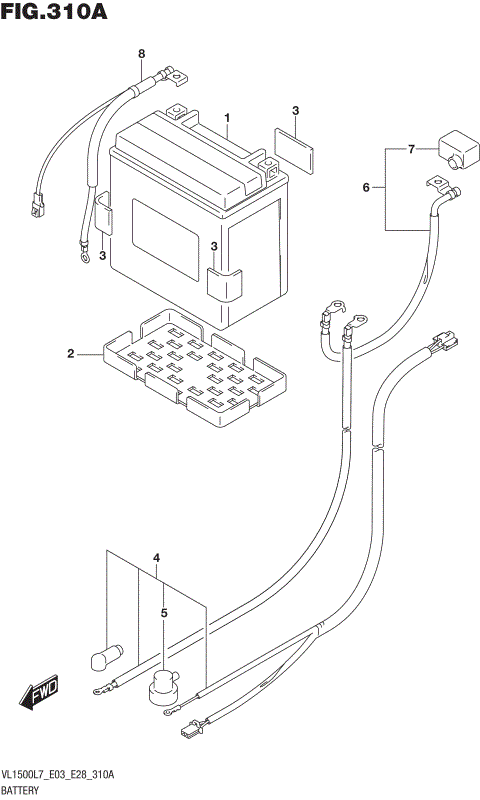 FIG.310A

8
1
3
7
6
3
3
2
4
5
FWD

VL1500L7_E03_E28_310A
BATTERY