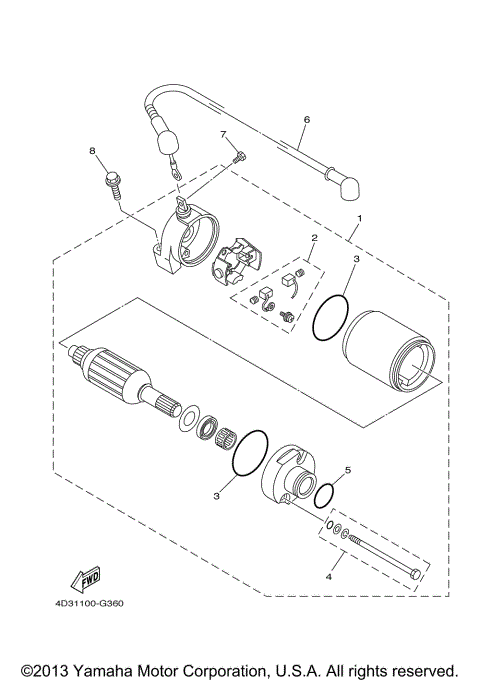 6
7
8
1
2
3
3
5
4
FWD
4D31100-G360

©2013 Yamaha Motor Corporation, U.S.A. All rights reserved.