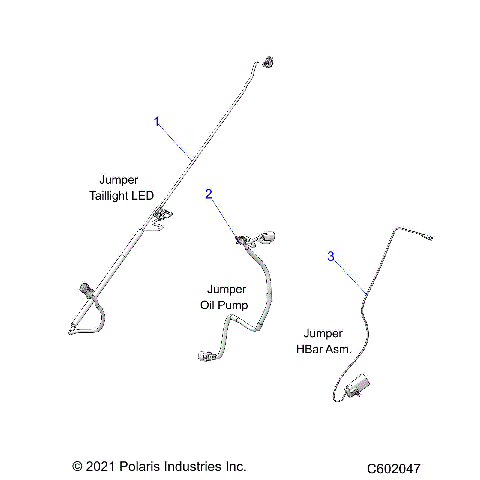 1

Jumper
Taillight LED

2

Jumper
Oil Pump

3

Jumper
HBar Asm.

© 2021 Polaris Industries Inc.

C602047