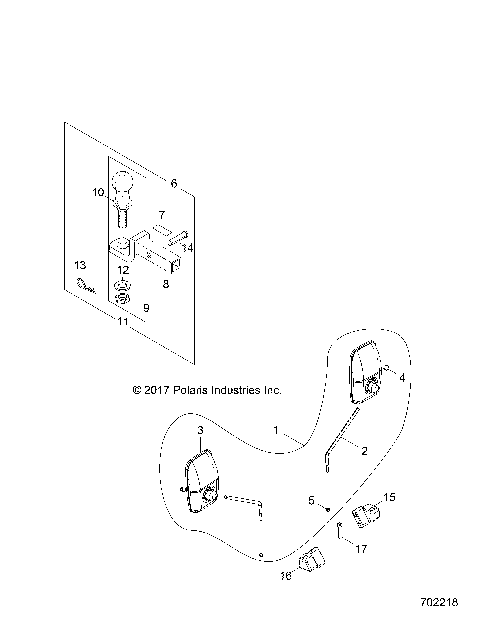 6
10
7
14
13
12
8
9
11
© 2017 Polaris Industries Inc.
4
3
1
2
5
15
17
16
702218