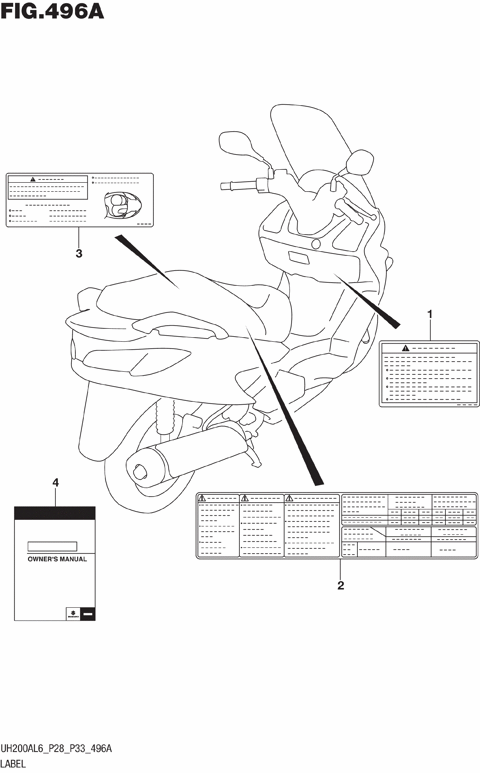 FIG.496A

3

1

4

OWNER'S MANUAL

2

UH200AL6_P28_P33_496A
LABEL