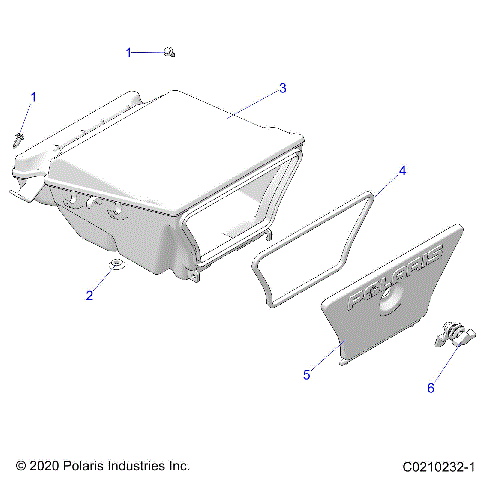 1

1

3

4

2

POLARIS

5

6

© 2020 Polaris Industries Inc.

C0210232-1