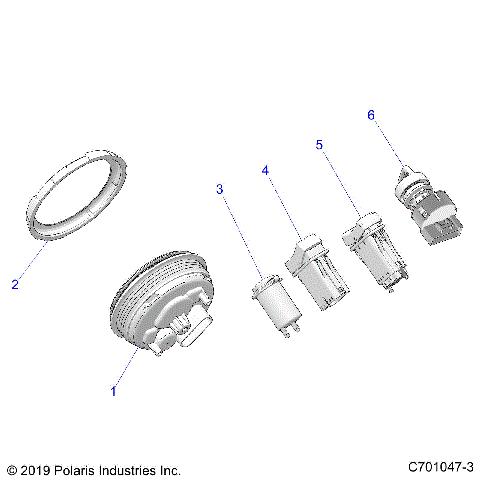 6

5

4

3

2

1

© 2019 Polaris Industries Inc.

C701047-3